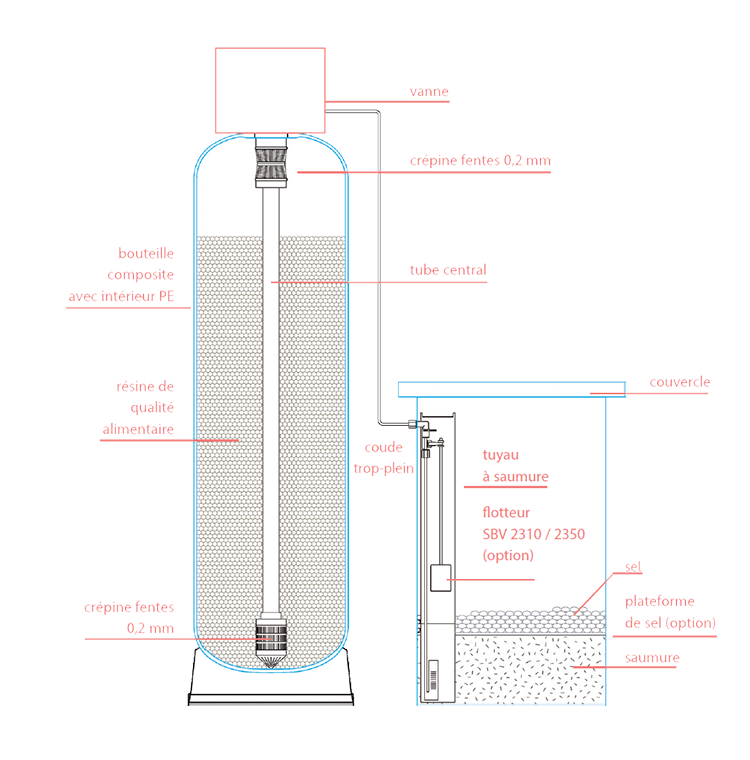 vanne

crépine fentes 0,2 mm

bouteille composite avec intérieur PE

tube central

résine de qualité alimentaire

couvercle

coude trop-plein

tuyau à saumure

flotteur SBV 2310 / 2350 (option)

sel

plateforme de sel (option)

crépine fentes 0,2 mm

saumure