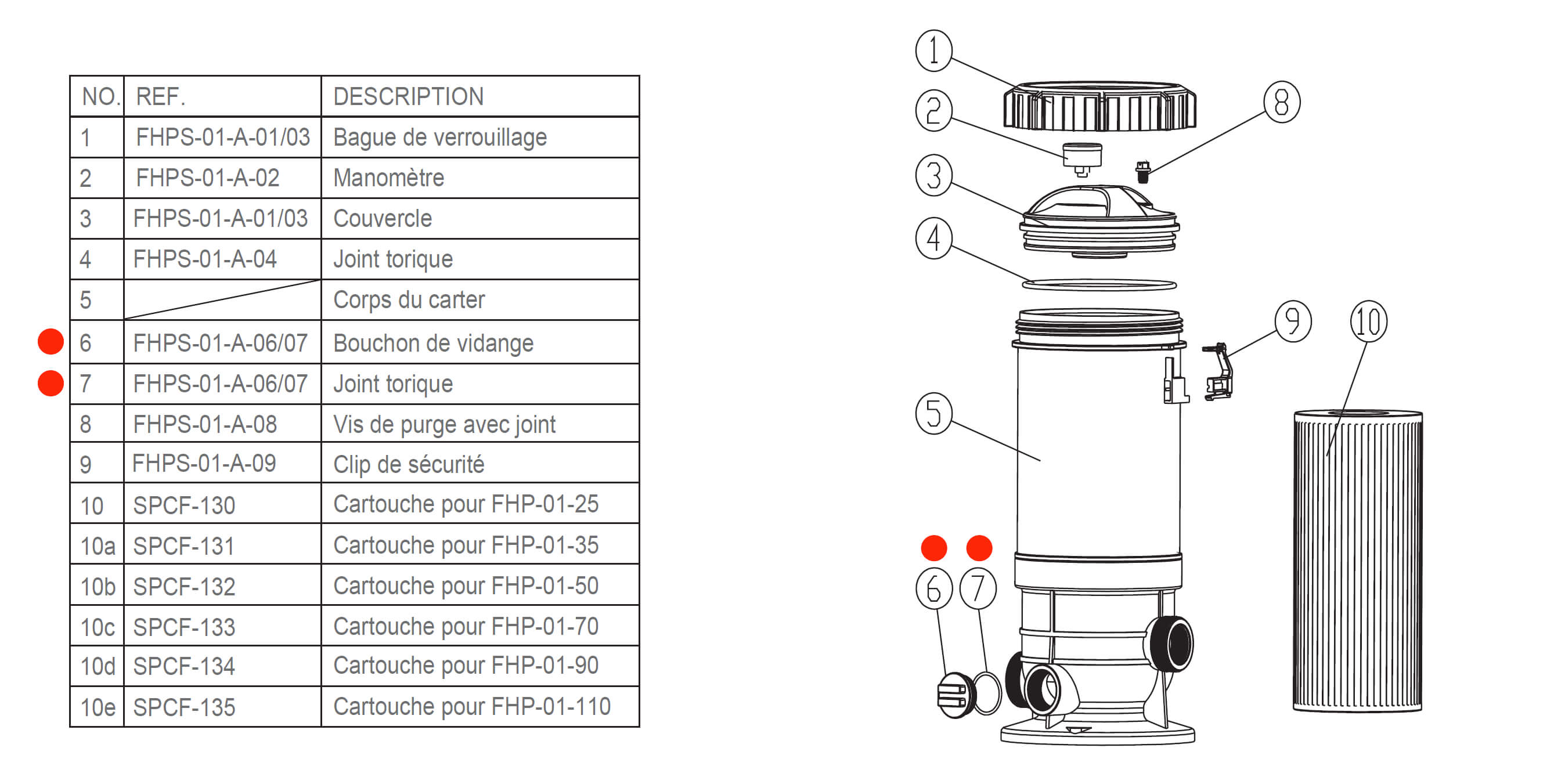 | NO. | REF. | DESCRIPTION |
|---|---|---|
| 1 | FHPS-01-A-01/03 | Bague de verrouillage |
| 2 | FHPS-01-A-02 | Manomètre |
| 3 | FHPS-01-A-01/03 | Couvercle |
| 4 | FHPS-01-A-04 | Joint torique |
| 5 | | Corps du carter |
| 6 | FHPS-01-A-06/07 | Bouchon de vidange |
| 7 | FHPS-01-A-06/07 | Joint torique |
| 8 | FHPS-01-A-08 | Vis de purge avec joint |
| 9 | FHPS-01-A-09 | Clip de sécurité |
| 10 | SPCF-130 | Cartouche pour FHP-01-25 |
| 10a | SPCF-131 | Cartouche pour FHP-01-35 |
| 10b | SPCF-132 | Cartouche pour FHP-01-50 |
| 10c | SPCF-133 | Cartouche pour FHP-01-70 |
| 10d | SPCF-134 | Cartouche pour FHP-01-90 |
| 10e | SPCF-135 | Cartouche pour FHP-01-110 |

1
2
8
3
4
9
10
5
6
7