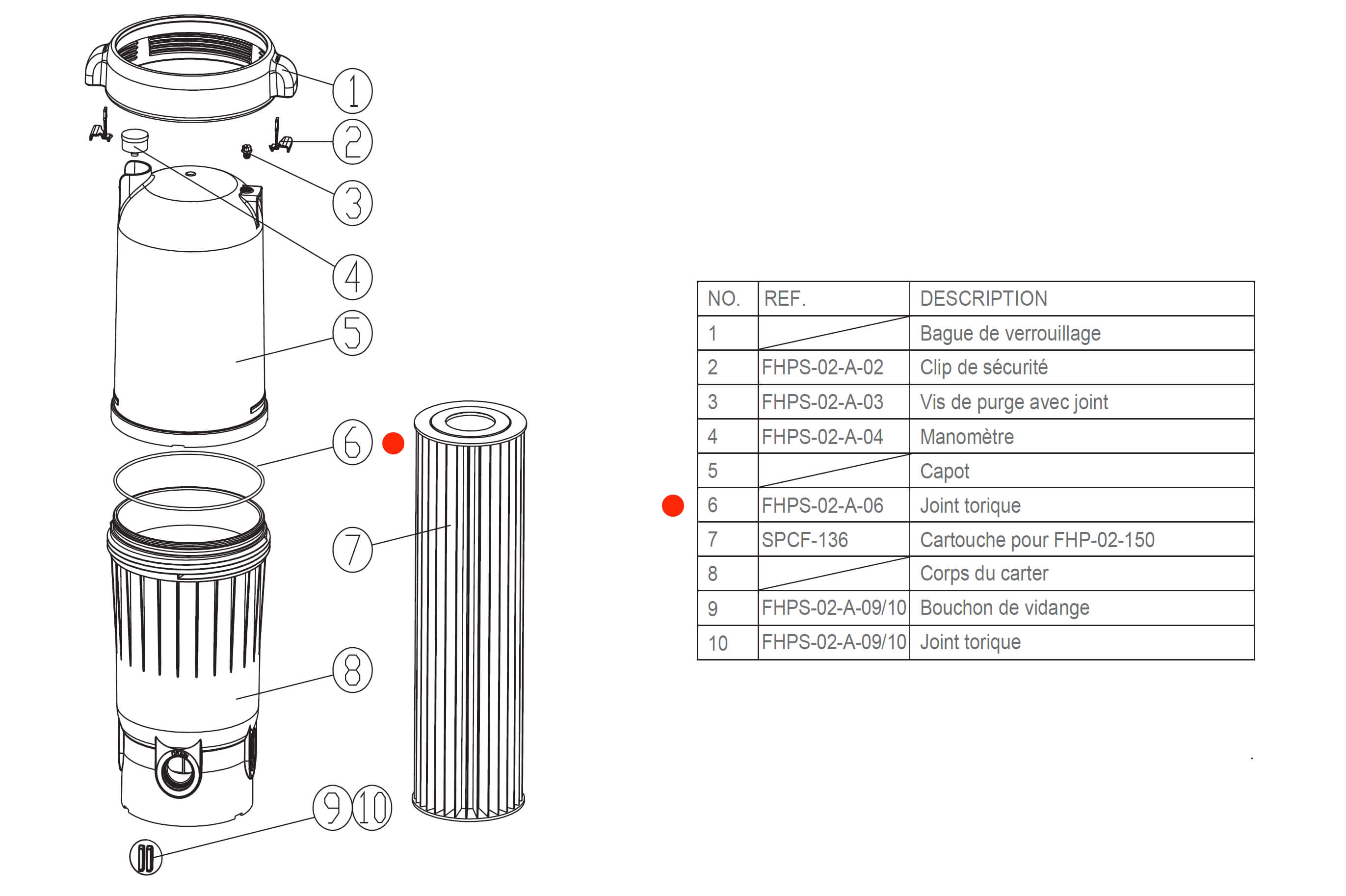 1
2
3
4
5
6
7
8
9 10

| NO. | REF. | DESCRIPTION |
|---|---|---|
| 1 | | Bague de verrouillage |
| 2 | FHPS-02-A-02 | Clip de sécurité |
| 3 | FHPS-02-A-03 | Vis de purge avec joint |
| 4 | FHPS-02-A-04 | Manomètre |
| 5 | | Capot |
| 6 | FHPS-02-A-06 | Joint torique |
| 7 | SPCF-136 | Cartouche pour FHP-02-150 |
| 8 | | Corps du carter |
| 9 | FHPS-02-A-09/10 | Bouchon de vidange |
| 10 | FHPS-02-A-09/10 | Joint torique |