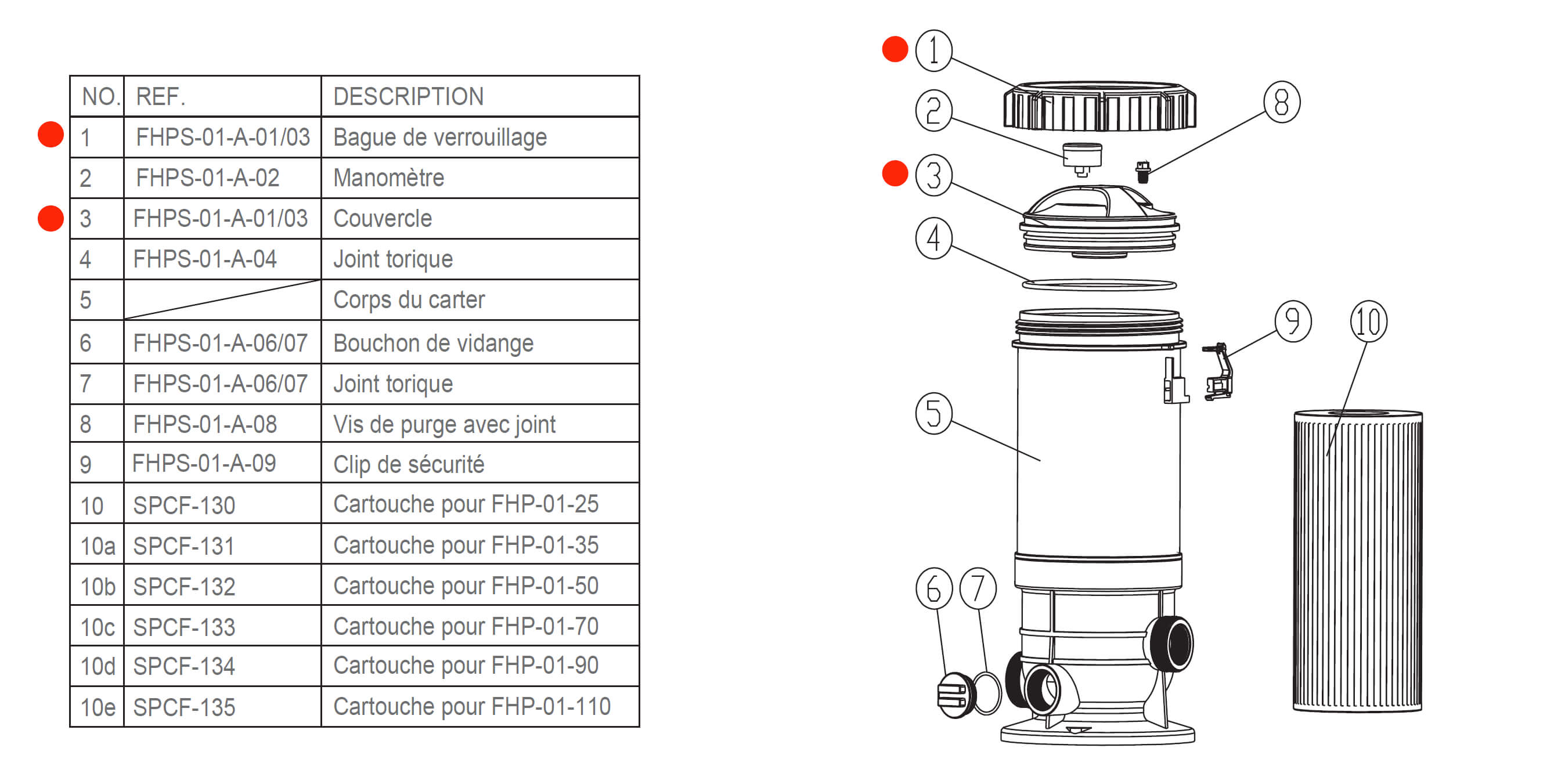 | NO. | REF. | DESCRIPTION |
|---|---|---|
| 1 | FHPS-01-A-01/03 | Bague de verrouillage |
| 2 | FHPS-01-A-02 | Manomètre |
| 3 | FHPS-01-A-01/03 | Couvercle |
| 4 | FHPS-01-A-04 | Joint torique |
| 5 | | Corps du carter |
| 6 | FHPS-01-A-06/07 | Bouchon de vidange |
| 7 | FHPS-01-A-06/07 | Joint torique |
| 8 | FHPS-01-A-08 | Vis de purge avec joint |
| 9 | FHPS-01-A-09 | Clip de sécurité |
| 10 | SPCF-130 | Cartouche pour FHP-01-25 |
| 10a | SPCF-131 | Cartouche pour FHP-01-35 |
| 10b | SPCF-132 | Cartouche pour FHP-01-50 |
| 10c | SPCF-133 | Cartouche pour FHP-01-70 |
| 10d | SPCF-134 | Cartouche pour FHP-01-90 |
| 10e | SPCF-135 | Cartouche pour FHP-01-110 |

1
2
8
3
4
9
10
5
6
7