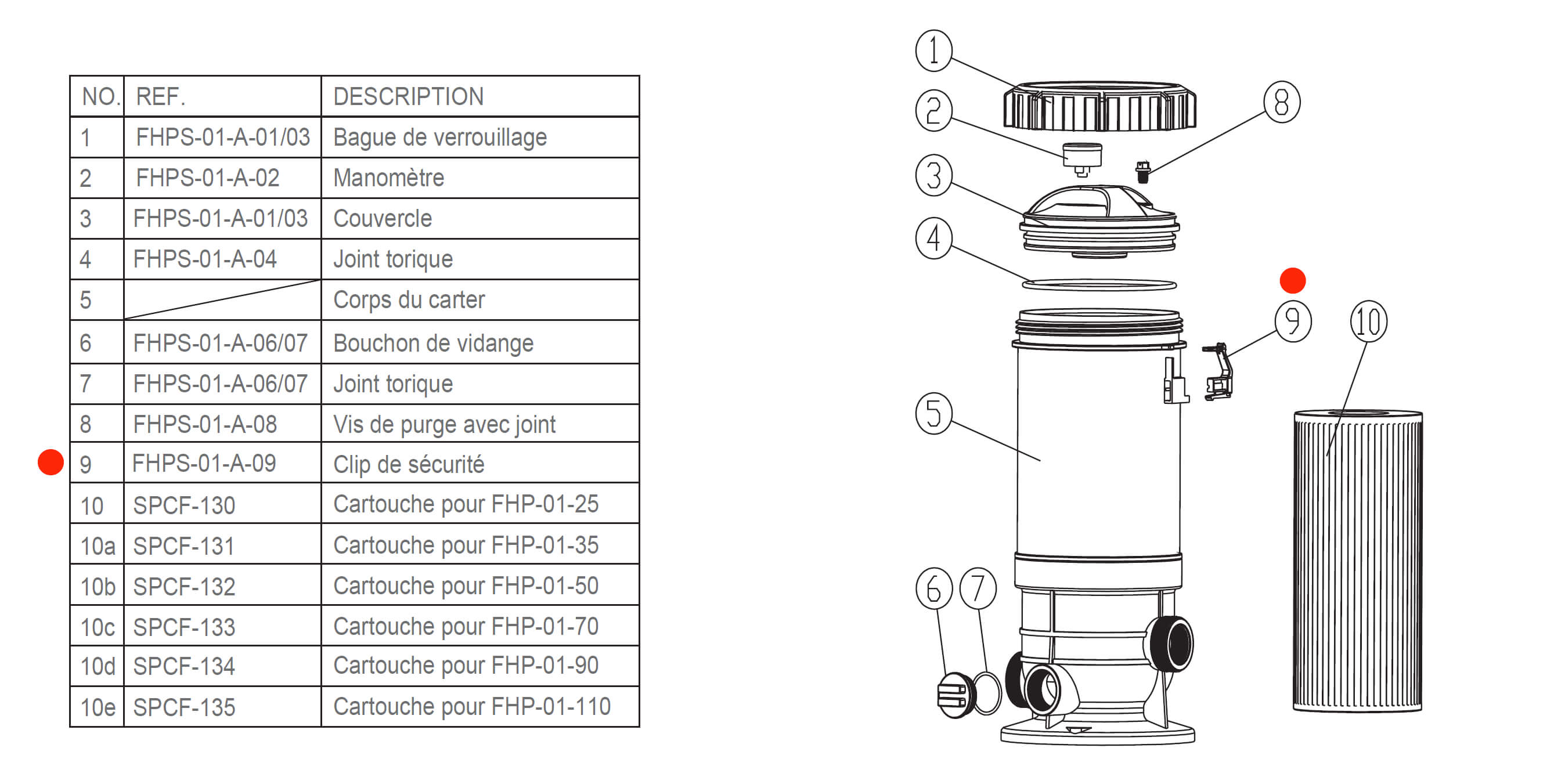 | NO. | REF. | DESCRIPTION |
|---|---|---|
| 1 | FHPS-01-A-01/03 | Bague de verrouillage |
| 2 | FHPS-01-A-02 | Manomètre |
| 3 | FHPS-01-A-01/03 | Couvercle |
| 4 | FHPS-01-A-04 | Joint torique |
| 5 |  | Corps du carter |
| 6 | FHPS-01-A-06/07 | Bouchon de vidange |
| 7 | FHPS-01-A-06/07 | Joint torique |
| 8 | FHPS-01-A-08 | Vis de purge avec joint |
| 9 | FHPS-01-A-09 | Clip de sécurité |
| 10 | SPCF-130 | Cartouche pour FHP-01-25 |
| 10a | SPCF-131 | Cartouche pour FHP-01-35 |
| 10b | SPCF-132 | Cartouche pour FHP-01-50 |
| 10c | SPCF-133 | Cartouche pour FHP-01-70 |
| 10d | SPCF-134 | Cartouche pour FHP-01-90 |
| 10e | SPCF-135 | Cartouche pour FHP-01-110 |

1
2
8
3
4
9
10
5
6
7