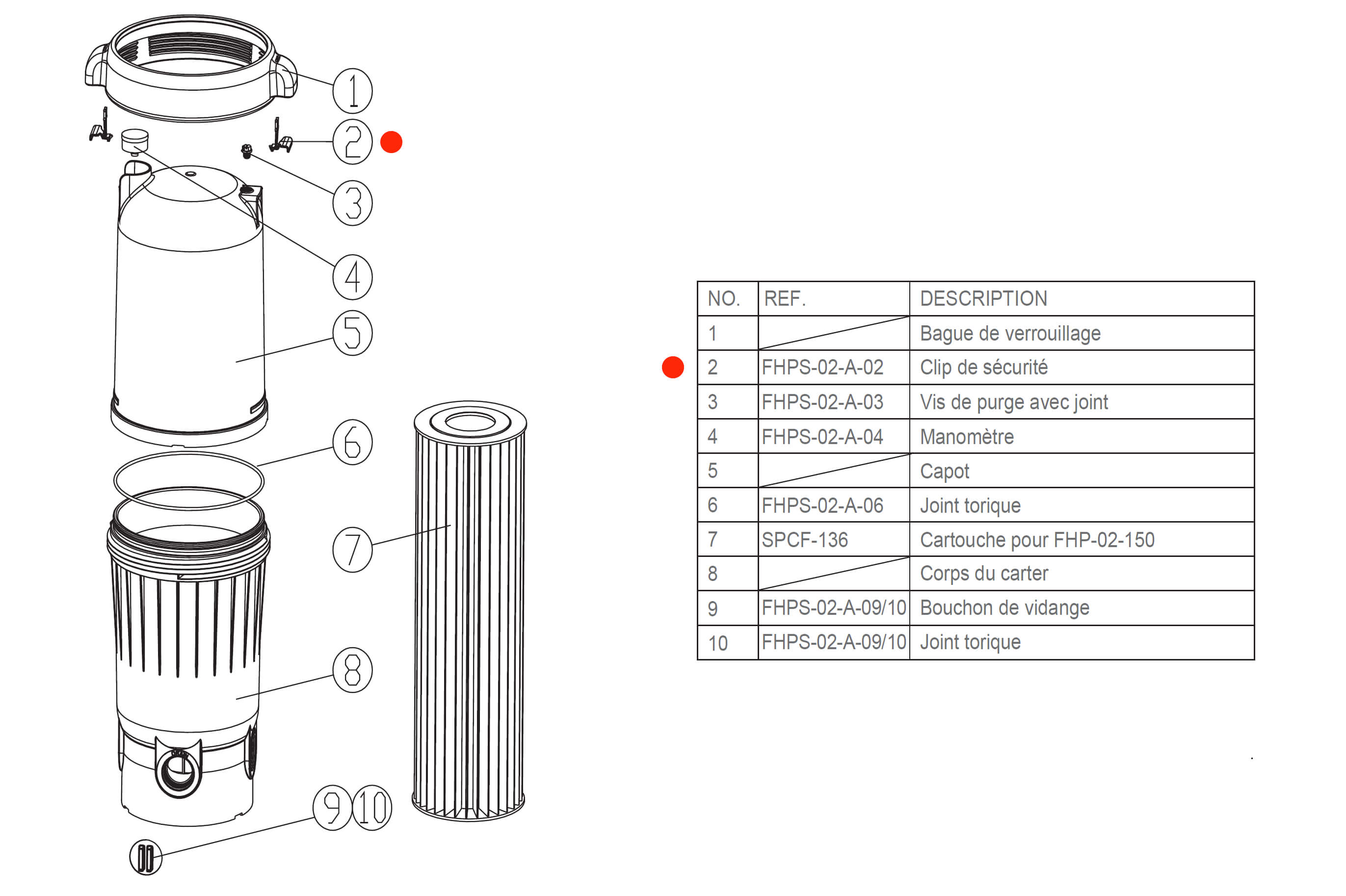 1
2
3
4
5
6
7
8
9 10

| NO. | REF. | DESCRIPTION |
|---|---|---|
| 1 | | Bague de verrouillage |
| 2 | FHPS-02-A-02 | Clip de sécurité |
| 3 | FHPS-02-A-03 | Vis de purge avec joint |
| 4 | FHPS-02-A-04 | Manomètre |
| 5 | | Capot |
| 6 | FHPS-02-A-06 | Joint torique |
| 7 | SPCF-136 | Cartouche pour FHP-02-150 |
| 8 | | Corps du carter |
| 9 | FHPS-02-A-09/10 | Bouchon de vidange |
| 10 | FHPS-02-A-09/10 | Joint torique |