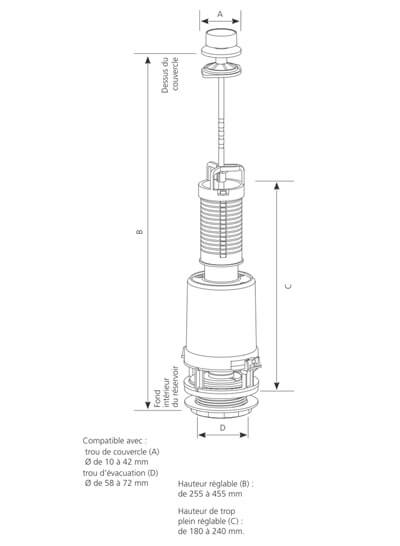 A

Dessus du couvercle

B

C

Fond intérieur du réservoir

D

Compatible avec :
trou de couvercle (A)
Ø de 10 à 42 mm
trou d'évacuation (D)
Ø de 58 à 72 mm

Hauteur réglable (B) :
de 255 à 455 mm

Hauteur de trop plein réglable (C) :
de 180 à 240 mm.