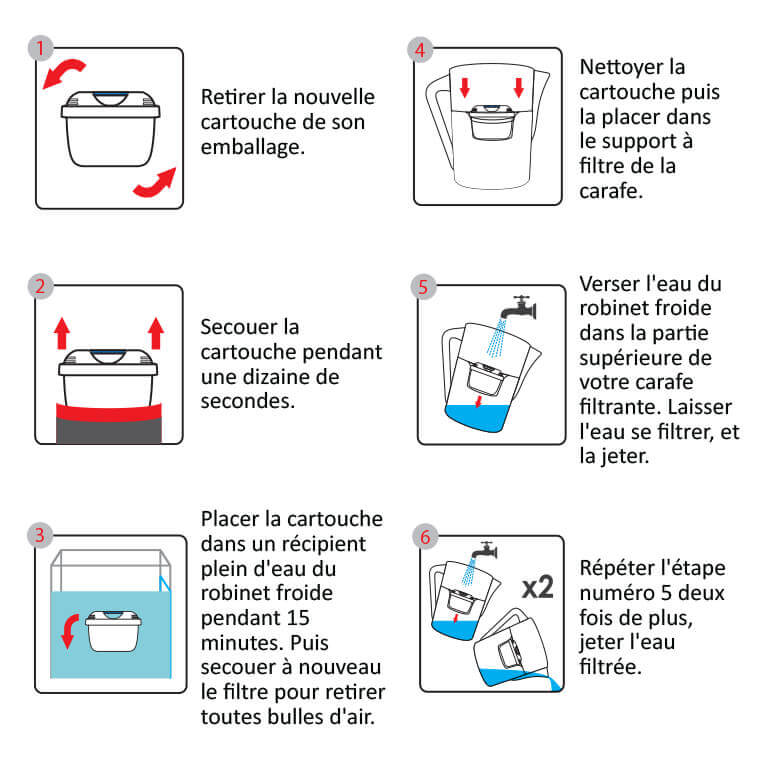 1

Retirer la nouvelle cartouche de son emballage.

2

Secouer la cartouche pendant une dizaine de secondes.

3

Placer la cartouche dans un récipient plein d'eau du robinet froide pendant 15 minutes. Puis secouer à nouveau le filtre pour retirer toutes bulles d'air.

4

Nettoyer la cartouche puis la placer dans le support à filtre de la carafe.

5

Verser l'eau du robinet froide dans la partie supérieure de votre carafe filtrante. Laisser l'eau se filtrer, et la jeter.

6

x2

Répéter l'étape numéro 5 deux fois de plus, jeter l'eau filtrée.