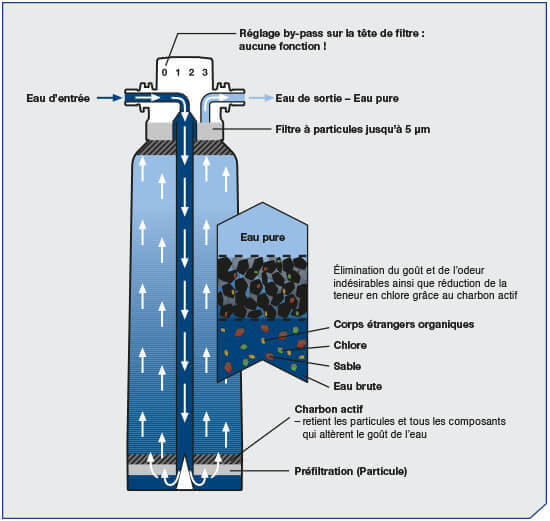 Réglage by-pass sur la tête de filtre : aucune fonction !

0 1 2 3

Eau d'entrée

Eau de sortie – Eau pure

Filtre à particules jusqu'à 5 µm

Eau pure

Élimination du goût et de l'odeur indésirables ainsi que réduction de la teneur en chlore grâce au charbon actif

Corps étrangers organiques

Chlore

Sable

Eau brute

Charbon actif
– retient les particules et tous les composants qui altèrent le goût de l'eau

Préfiltration (Particule)