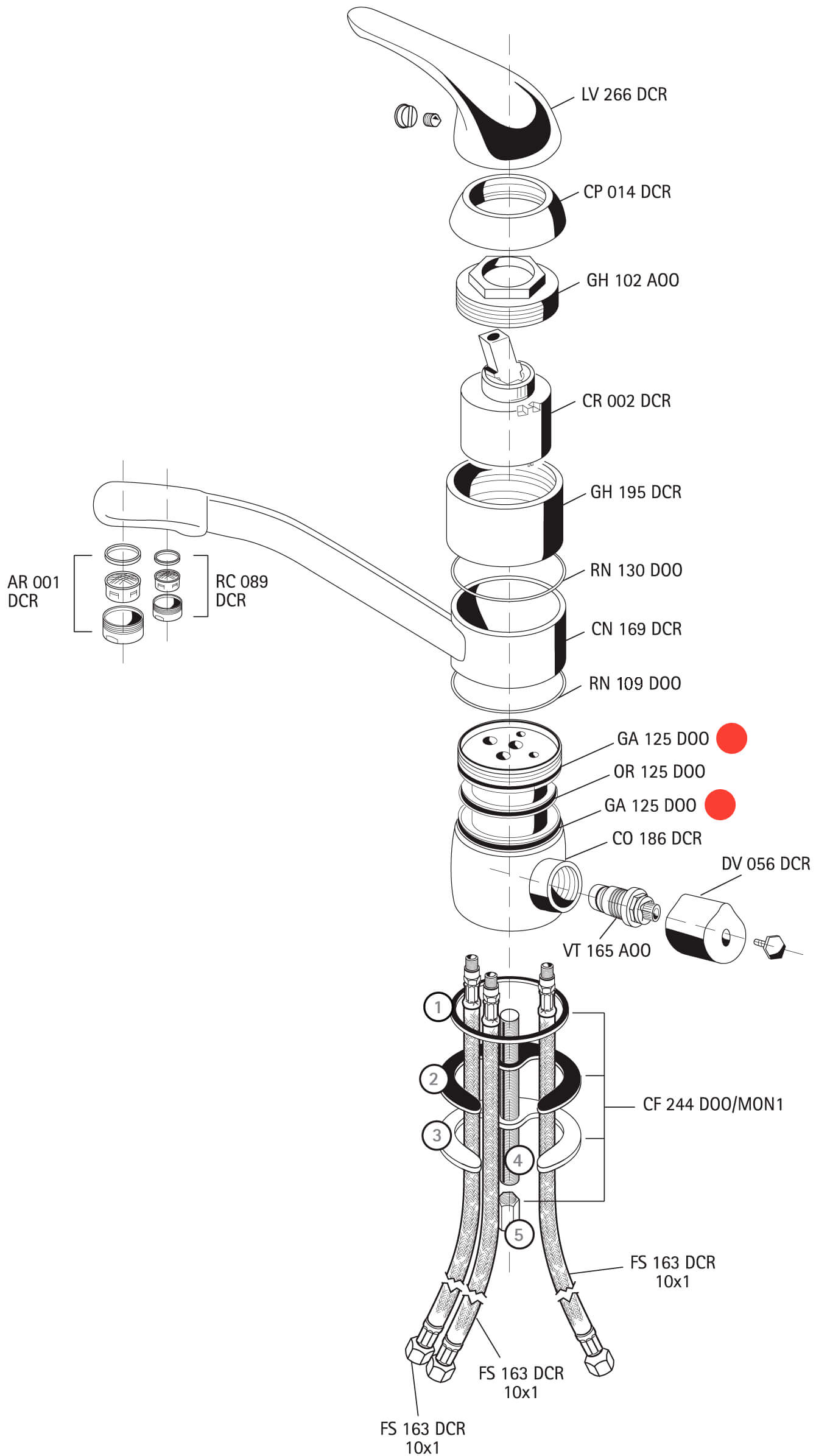 LV 266 DCR

CP 014 DCR

GH 102 AOO

CR 002 DCR

GH 195 DCR

AR 001 DCR

RC 089 DCR

RN 130 DOO

CN 169 DCR

RN 109 DOO

GA 125 DOO

OR 125 DOO

GA 125 DOO

CO 186 DCR

DV 056 DCR

VT 165 AOO

1

2

3

4

5

CF 244 DOO/MON1

FS 163 DCR 10x1

FS 163 DCR 10x1

FS 163 DCR 10x1