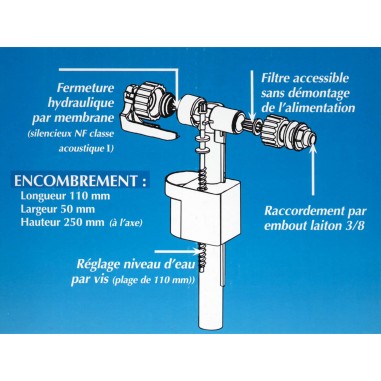 Fermeture hydraulique par membrane (silencieux NF classe acoustique I)

Filtre accessible sans démontage de l'alimentation

ENCOMBREMENT :
Longueur 110 mm
Largeur 50 mm
Hauteur 250 mm (à l'axe)

Raccordement par embout laiton 3/8

Réglage niveau d'eau par vis (plage de 110 mm))