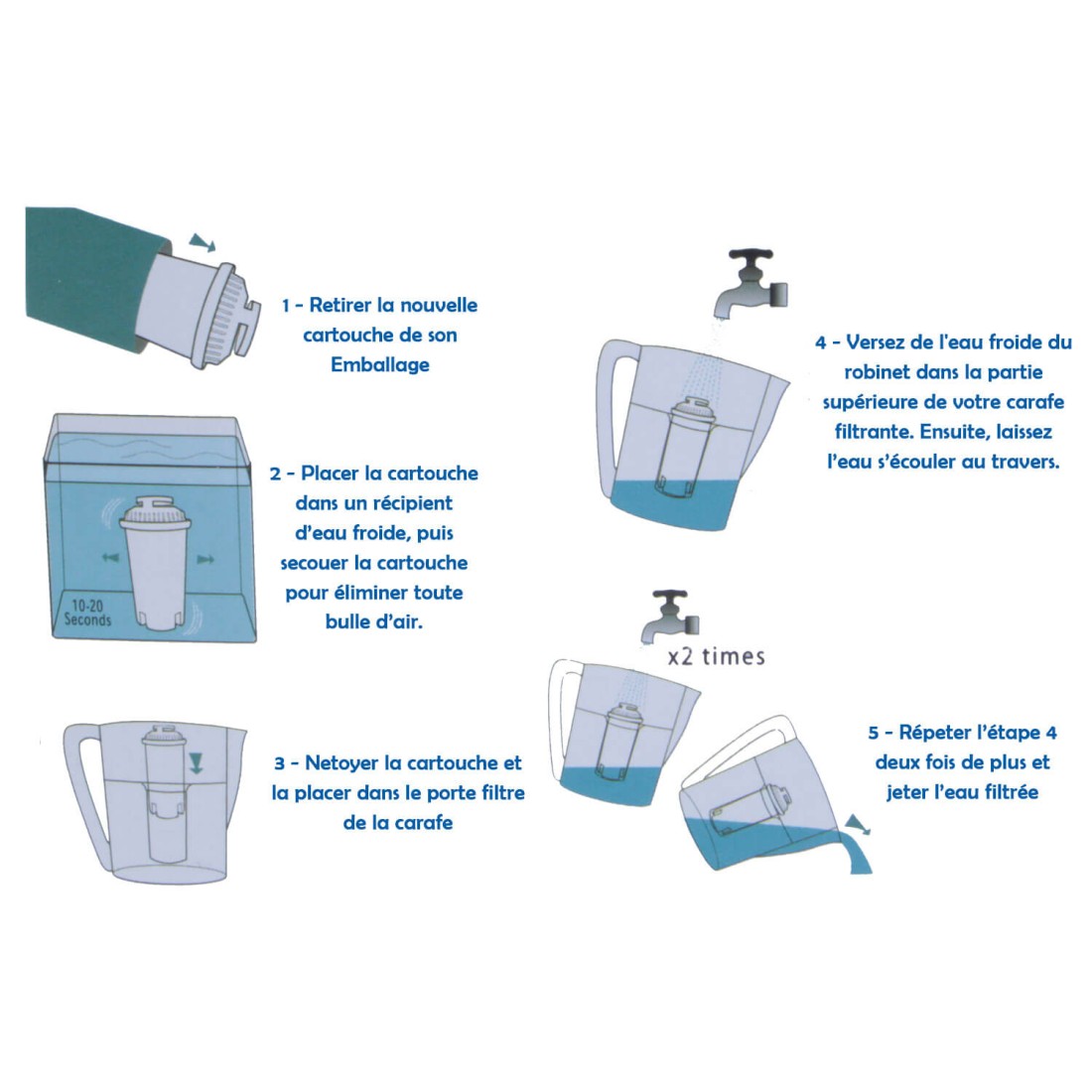 1 - Retirer la nouvelle cartouche de son Emballage

10-20 Seconds

2 - Placer la cartouche dans un récipient d'eau froide, puis secouer la cartouche pour éliminer toute bulle d'air.

3 - Netoyer la cartouche et la placer dans le porte filtre de la carafe

4 - Versez de l'eau froide du robinet dans la partie supérieure de votre carafe filtrante. Ensuite, laissez l'eau s'écouler au travers.

x2 times

5 - Répeter l'étape 4 deux fois de plus et jeter l'eau filtrée