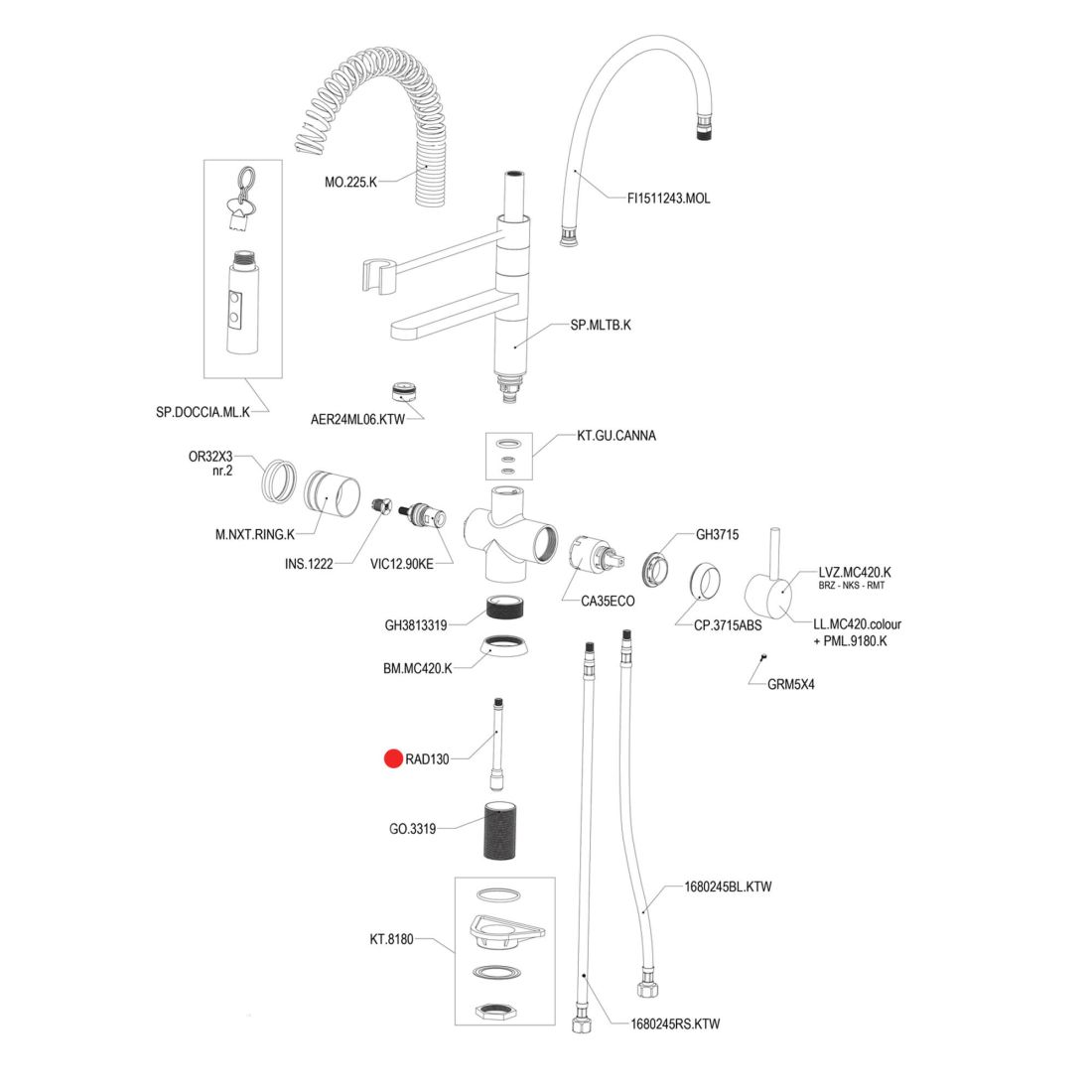 MO.225.K

FI1511243.MOL

SP.MLTB.K

SP.DOCCIA.ML.K

AER24ML06.KTW

KT.GU.CANNA

OR32X3
nr.2

M.NXT.RING.K

INS.1222

VIC12.90KE

GH3715

LVZ.MC420.K
BRZ - NKS - RMT

CA35ECO

CP.3715ABS

LL.MC420.colour
+ PML.9180.K

GH3813319

BM.MC420.K

GRM5X4

RAD130

GO.3319

1680245BL.KTW

KT.8180

1680245RS.KTW