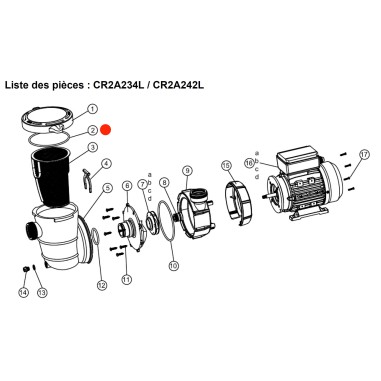 Liste des pièces : CR2A234L / CR2A242L

1
2
3
4
5
6
7
a
b
c
d
8
9
10
11
12
13
14
15
16
a
b
c
d
17