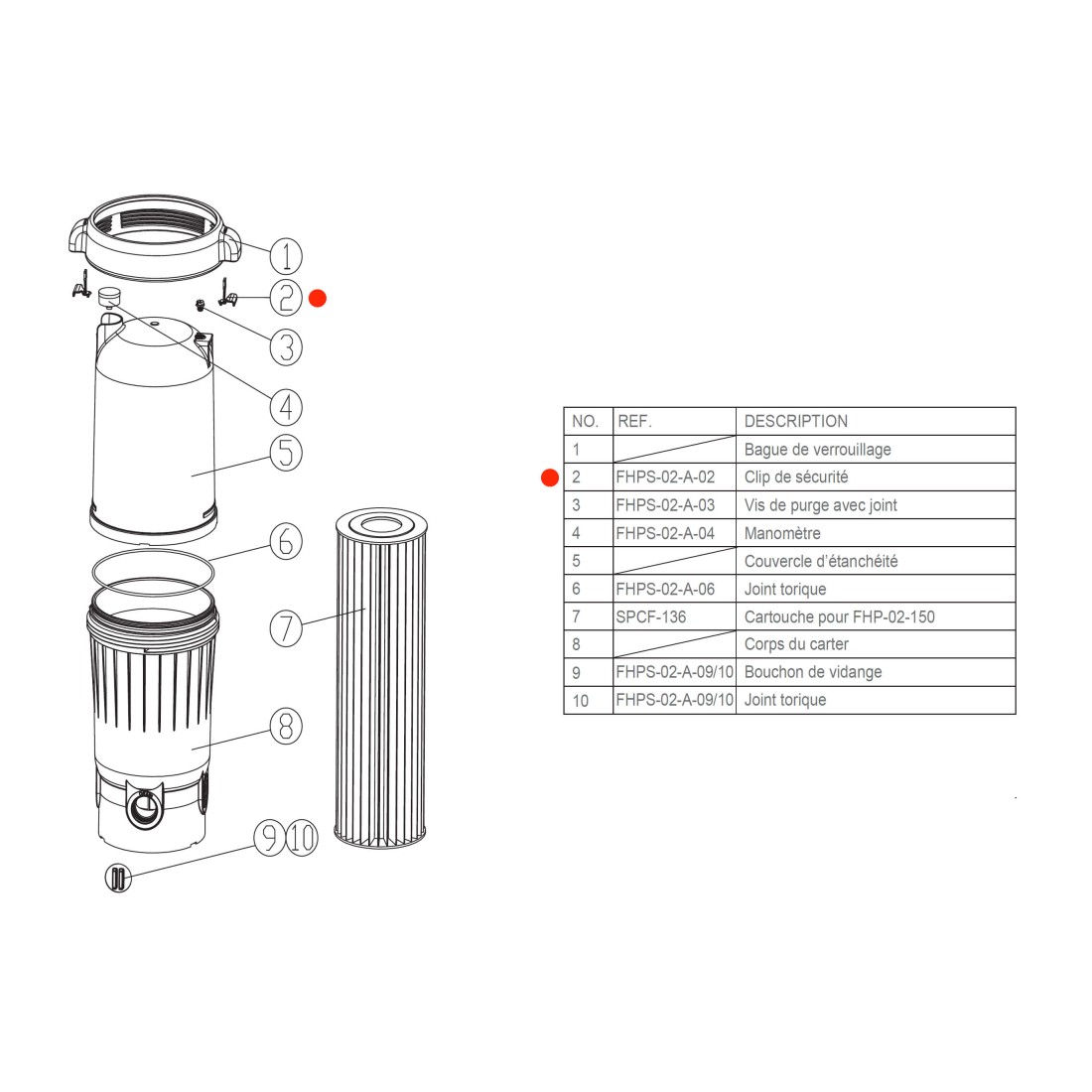 1
2
3
4
5
6
7
8
9 10

| NO. | REF. | DESCRIPTION |
|---|---|---|
| 1 | | Bague de verrouillage |
| 2 | FHPS-02-A-02 | Clip de sécurité |
| 3 | FHPS-02-A-03 | Vis de purge avec joint |
| 4 | FHPS-02-A-04 | Manomètre |
| 5 | | Couvercle d'étanchéité |
| 6 | FHPS-02-A-06 | Joint torique |
| 7 | SPCF-136 | Cartouche pour FHP-02-150 |
| 8 | | Corps du carter |
| 9 | FHPS-02-A-09/10 | Bouchon de vidange |
| 10 | FHPS-02-A-09/10 | Joint torique |