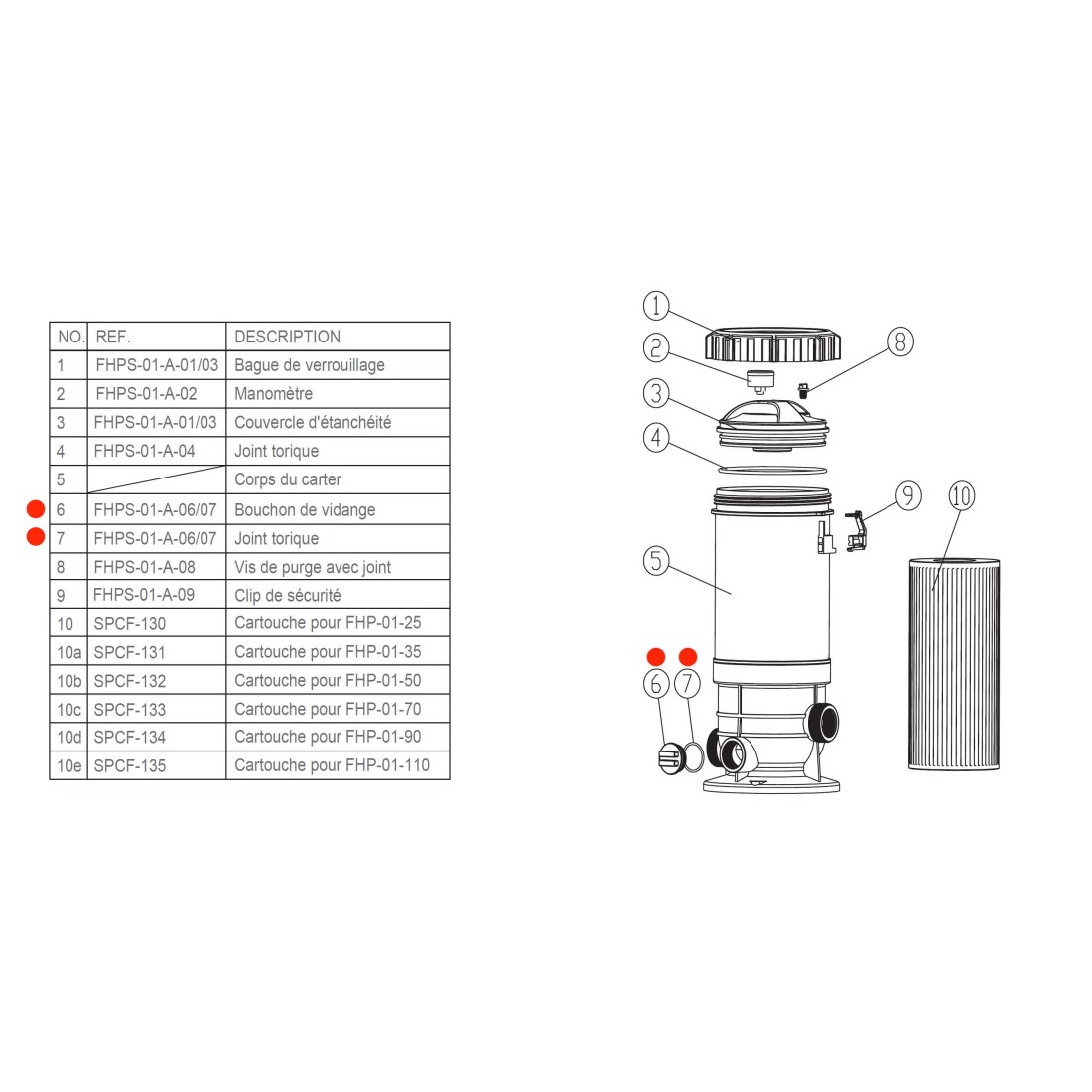 | NO. | REF. | DESCRIPTION |
|---|---|---|
| 1 | FHPS-01-A-01/03 | Bague de verrouillage |
| 2 | FHPS-01-A-02 | Manomètre |
| 3 | FHPS-01-A-01/03 | Couvercle d'étanchéité |
| 4 | FHPS-01-A-04 | Joint torique |
| 5 | | Corps du carter |
| 6 | FHPS-01-A-06/07 | Bouchon de vidange |
| 7 | FHPS-01-A-06/07 | Joint torique |
| 8 | FHPS-01-A-08 | Vis de purge avec joint |
| 9 | FHPS-01-A-09 | Clip de sécurité |
| 10 | SPCF-130 | Cartouche pour FHP-01-25 |
| 10a | SPCF-131 | Cartouche pour FHP-01-35 |
| 10b | SPCF-132 | Cartouche pour FHP-01-50 |
| 10c | SPCF-133 | Cartouche pour FHP-01-70 |
| 10d | SPCF-134 | Cartouche pour FHP-01-90 |
| 10e | SPCF-135 | Cartouche pour FHP-01-110 |

1
2
8
3
4
9
10
5
6
7