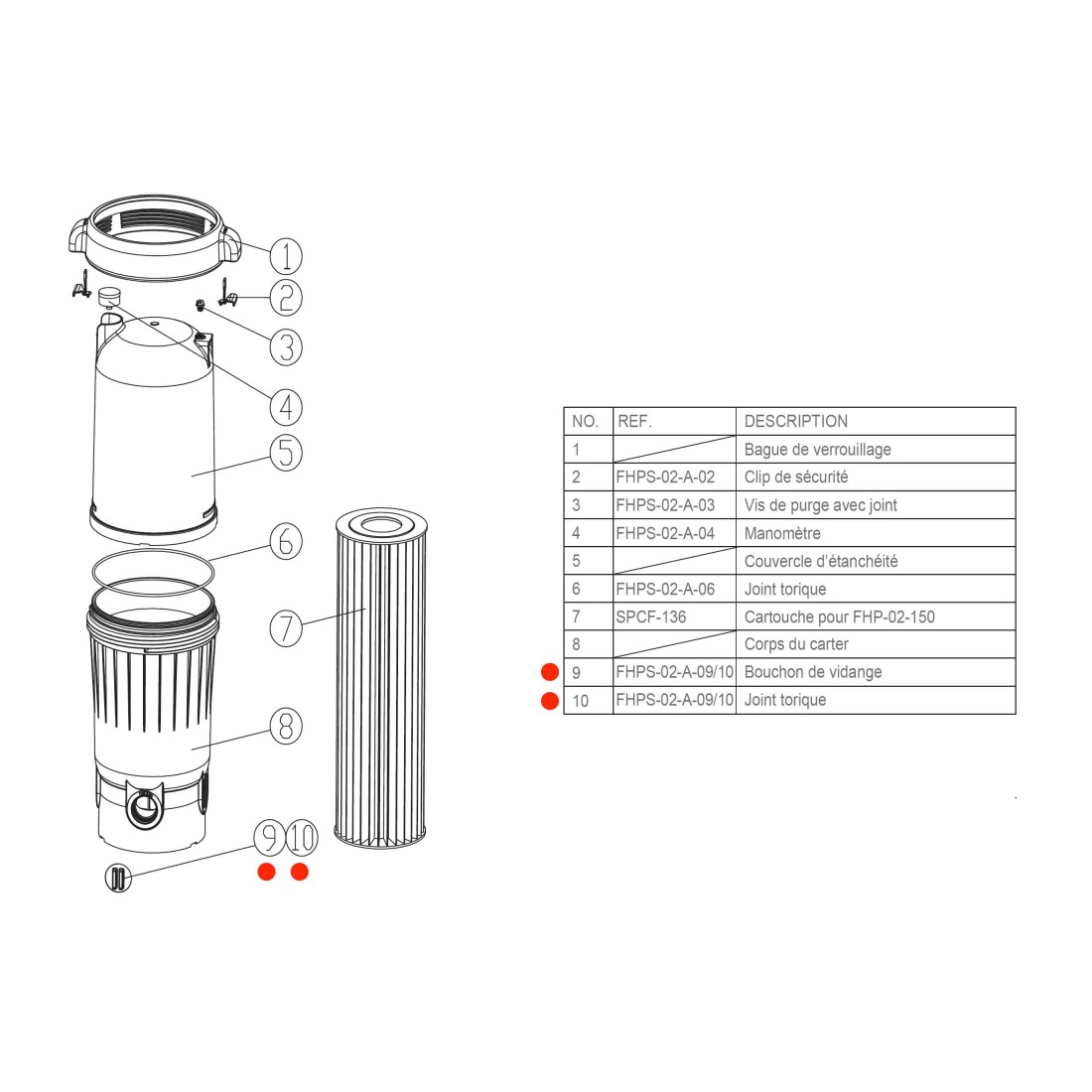 1
2
3
4
5
6
7
8
9 10

| NO. | REF. | DESCRIPTION |
|---|---|---|
| 1 | | Bague de verrouillage |
| 2 | FHPS-02-A-02 | Clip de sécurité |
| 3 | FHPS-02-A-03 | Vis de purge avec joint |
| 4 | FHPS-02-A-04 | Manomètre |
| 5 | | Couvercle d'étanchéité |
| 6 | FHPS-02-A-06 | Joint torique |
| 7 | SPCF-136 | Cartouche pour FHP-02-150 |
| 8 | | Corps du carter |
| 9 | FHPS-02-A-09/10 | Bouchon de vidange |
| 10 | FHPS-02-A-09/10 | Joint torique |