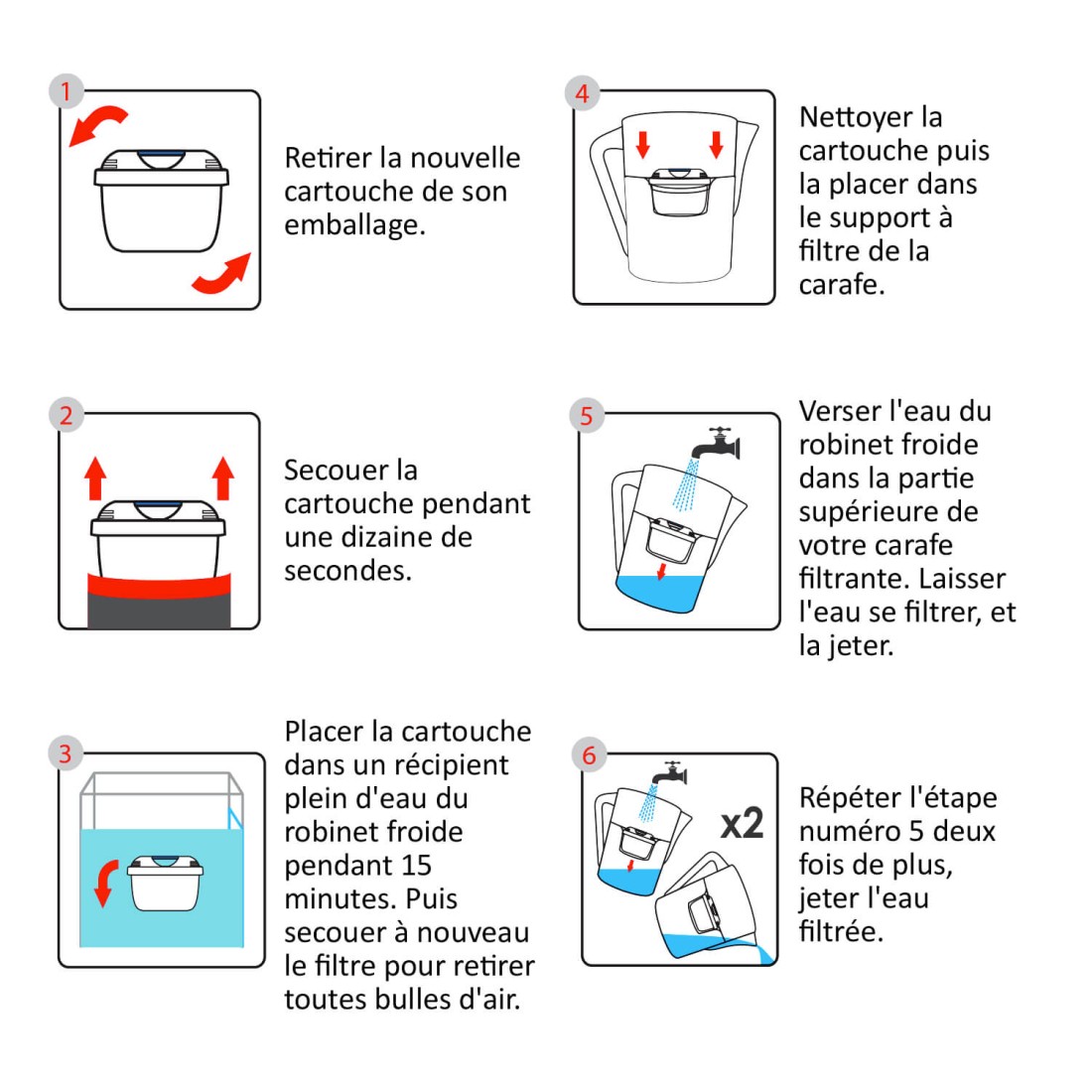 1

Retirer la nouvelle cartouche de son emballage.

2

Secouer la cartouche pendant une dizaine de secondes.

3

Placer la cartouche dans un récipient plein d'eau du robinet froide pendant 15 minutes. Puis secouer à nouveau le filtre pour retirer toutes bulles d'air.

4

Nettoyer la cartouche puis la placer dans le support à filtre de la carafe.

5

Verser l'eau du robinet froide dans la partie supérieure de votre carafe filtrante. Laisser l'eau se filtrer, et la jeter.

6

x2

Répéter l'étape numéro 5 deux fois de plus, jeter l'eau filtrée.