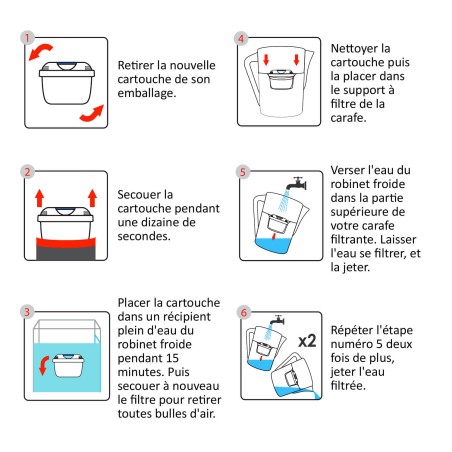 1

Retirer la nouvelle cartouche de son emballage.

2

Secouer la cartouche pendant une dizaine de secondes.

3

Placer la cartouche dans un récipient plein d'eau du robinet froide pendant 15 minutes. Puis secouer à nouveau le filtre pour retirer toutes bulles d'air.

4

Nettoyer la cartouche puis la placer dans le support à filtre de la carafe.

5

Verser l'eau du robinet froide dans la partie supérieure de votre carafe filtrante. Laisser l'eau se filtrer, et la jeter.

6

x2

Répéter l'étape numéro 5 deux fois de plus, jeter l'eau filtrée.