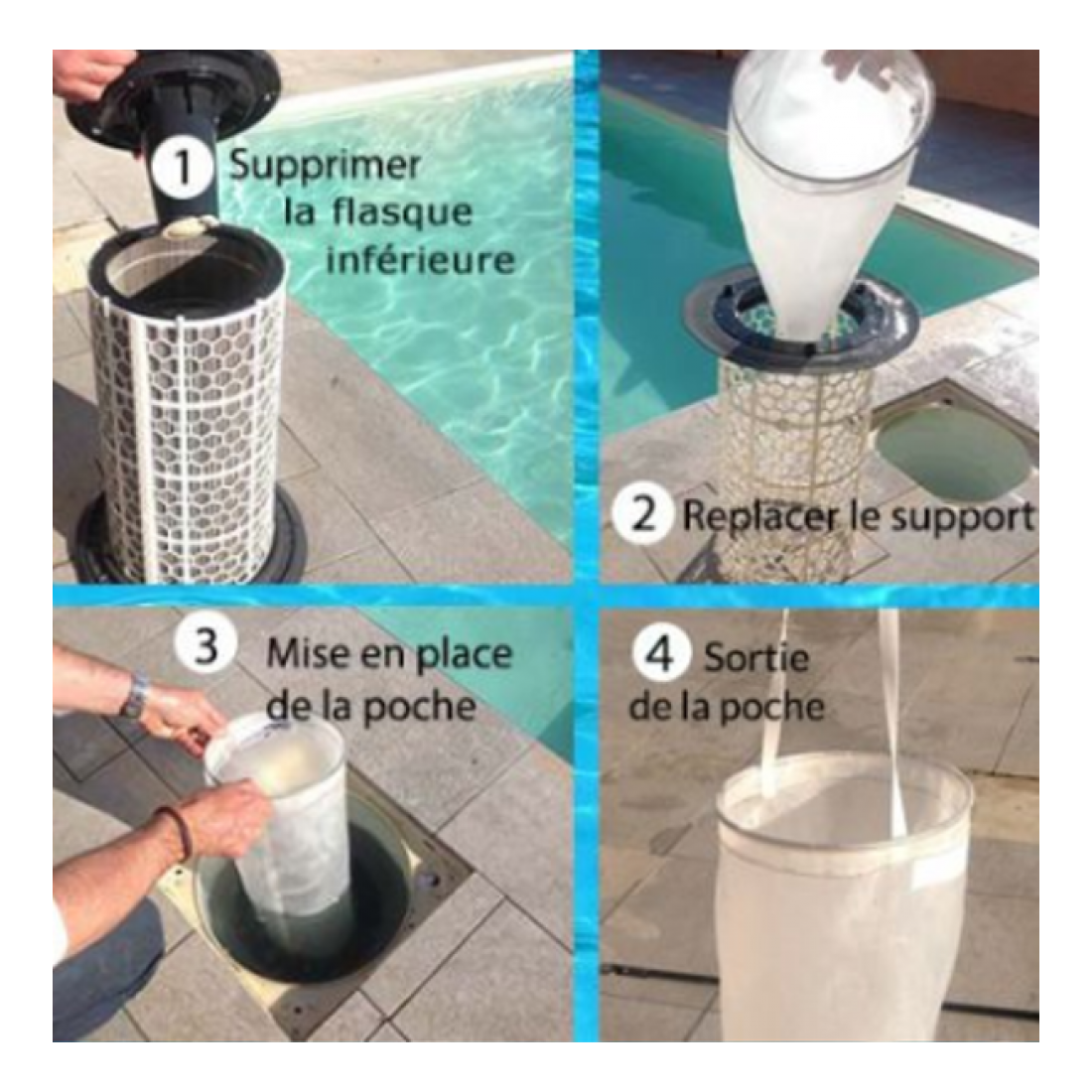 1 Supprimer la flasque inférieure

2 Replacer le support

3 Mise en place de la poche

4 Sortie de la poche