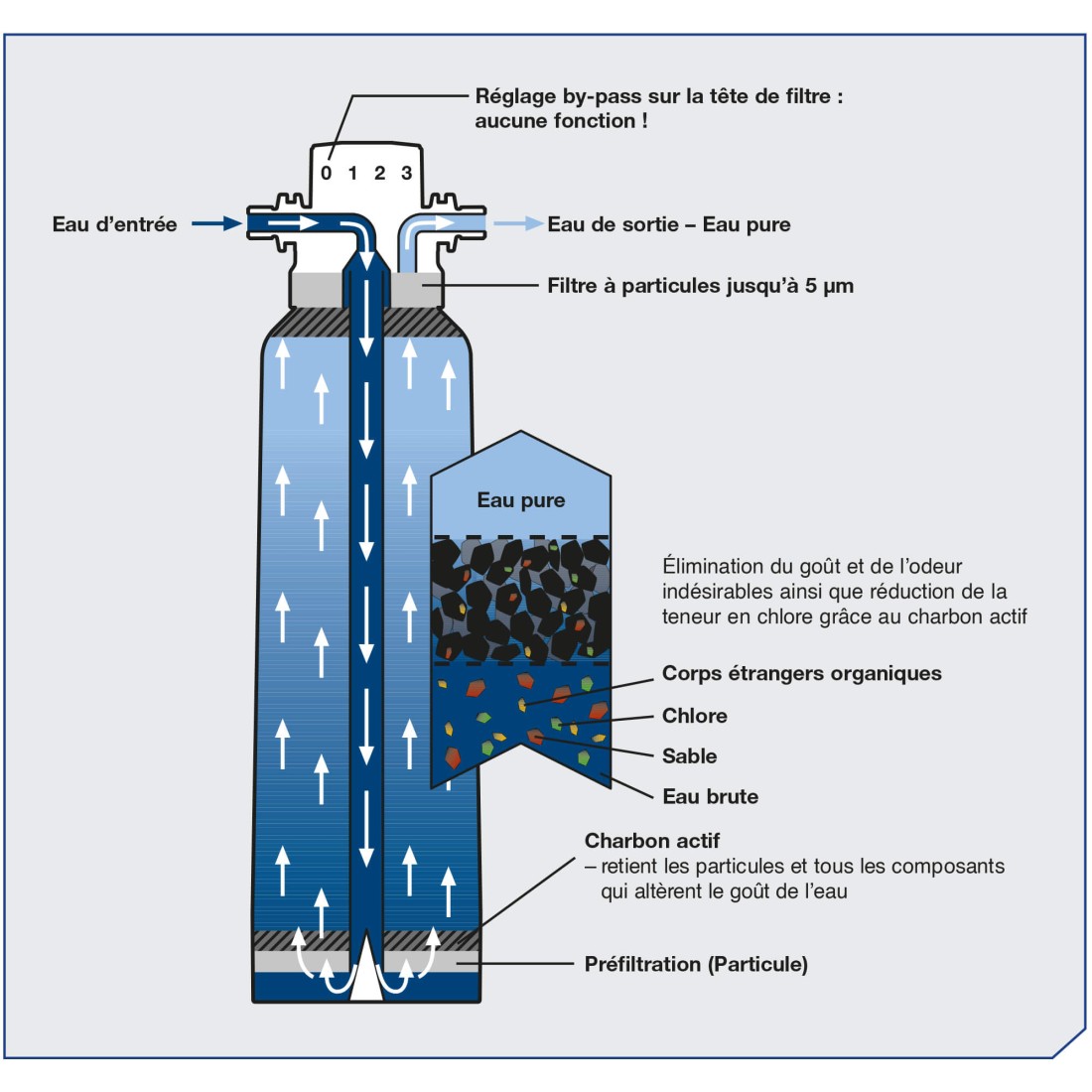 Réglage by-pass sur la tête de filtre : aucune fonction !

0 1 2 3

Eau d'entrée

Eau de sortie – Eau pure

Filtre à particules jusqu'à 5 µm

Eau pure

Élimination du goût et de l'odeur indésirables ainsi que réduction de la teneur en chlore grâce au charbon actif

Corps étrangers organiques

Chlore

Sable

Eau brute

Charbon actif
– retient les particules et tous les composants qui altèrent le goût de l'eau

Préfiltration (Particule)