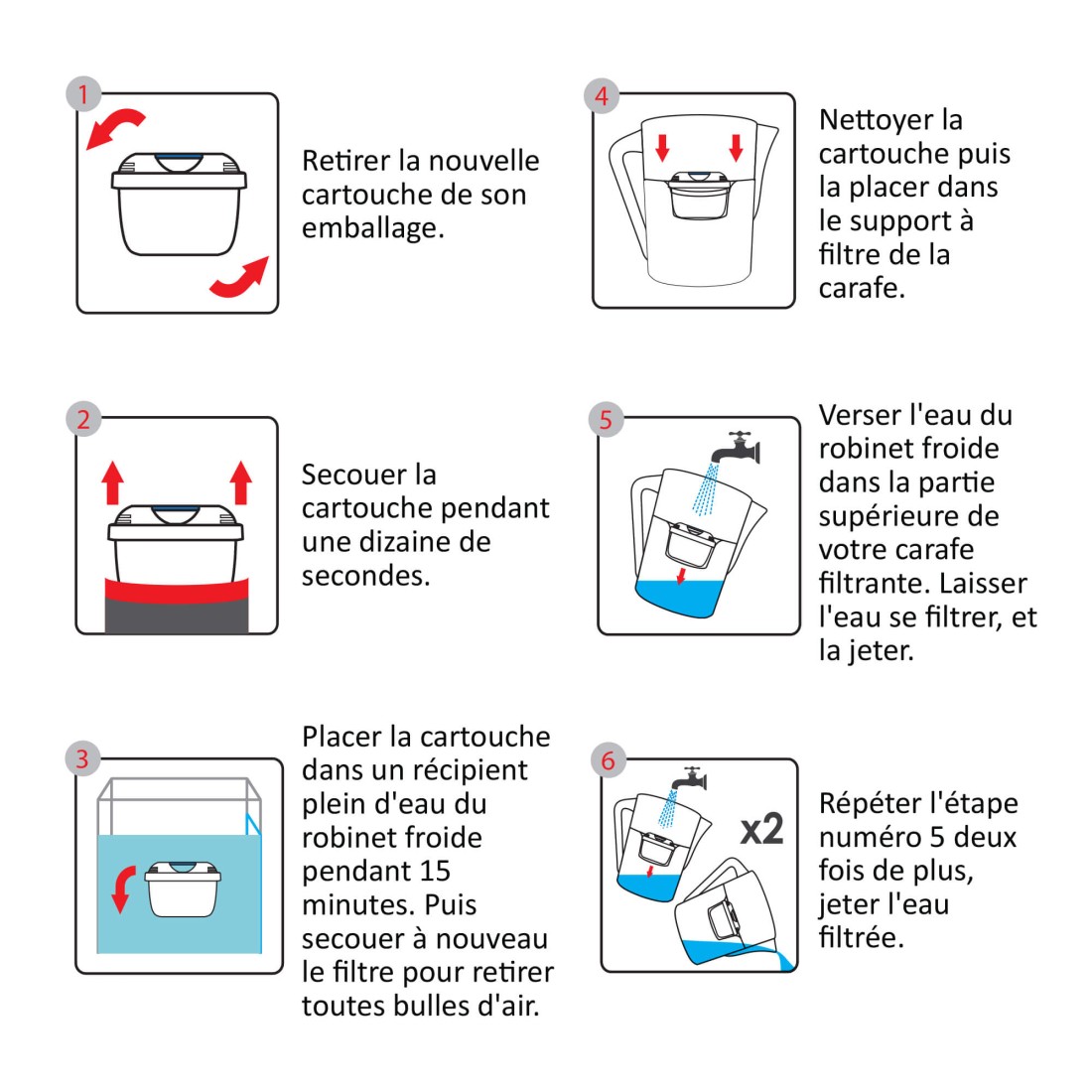 1

Retirer la nouvelle cartouche de son emballage.

2

Secouer la cartouche pendant une dizaine de secondes.

3

Placer la cartouche dans un récipient plein d'eau du robinet froide pendant 15 minutes. Puis secouer à nouveau le filtre pour retirer toutes bulles d'air.

4

Nettoyer la cartouche puis la placer dans le support à filtre de la carafe.

5

Verser l'eau du robinet froide dans la partie supérieure de votre carafe filtrante. Laisser l'eau se filtrer, et la jeter.

6

x2

Répéter l'étape numéro 5 deux fois de plus, jeter l'eau filtrée.