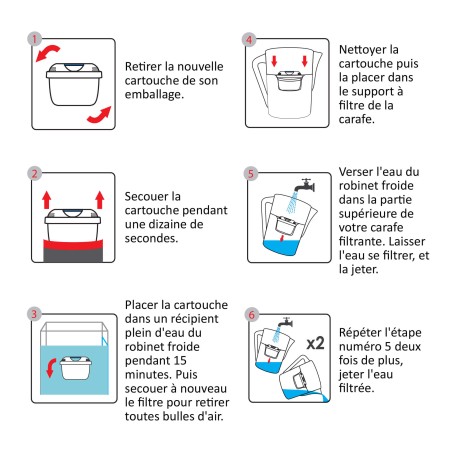 1

Retirer la nouvelle cartouche de son emballage.

2

Secouer la cartouche pendant une dizaine de secondes.

3

Placer la cartouche dans un récipient plein d'eau du robinet froide pendant 15 minutes. Puis secouer à nouveau le filtre pour retirer toutes bulles d'air.

4

Nettoyer la cartouche puis la placer dans le support à filtre de la carafe.

5

Verser l'eau du robinet froide dans la partie supérieure de votre carafe filtrante. Laisser l'eau se filtrer, et la jeter.

6

x2

Répéter l'étape numéro 5 deux fois de plus, jeter l'eau filtrée.