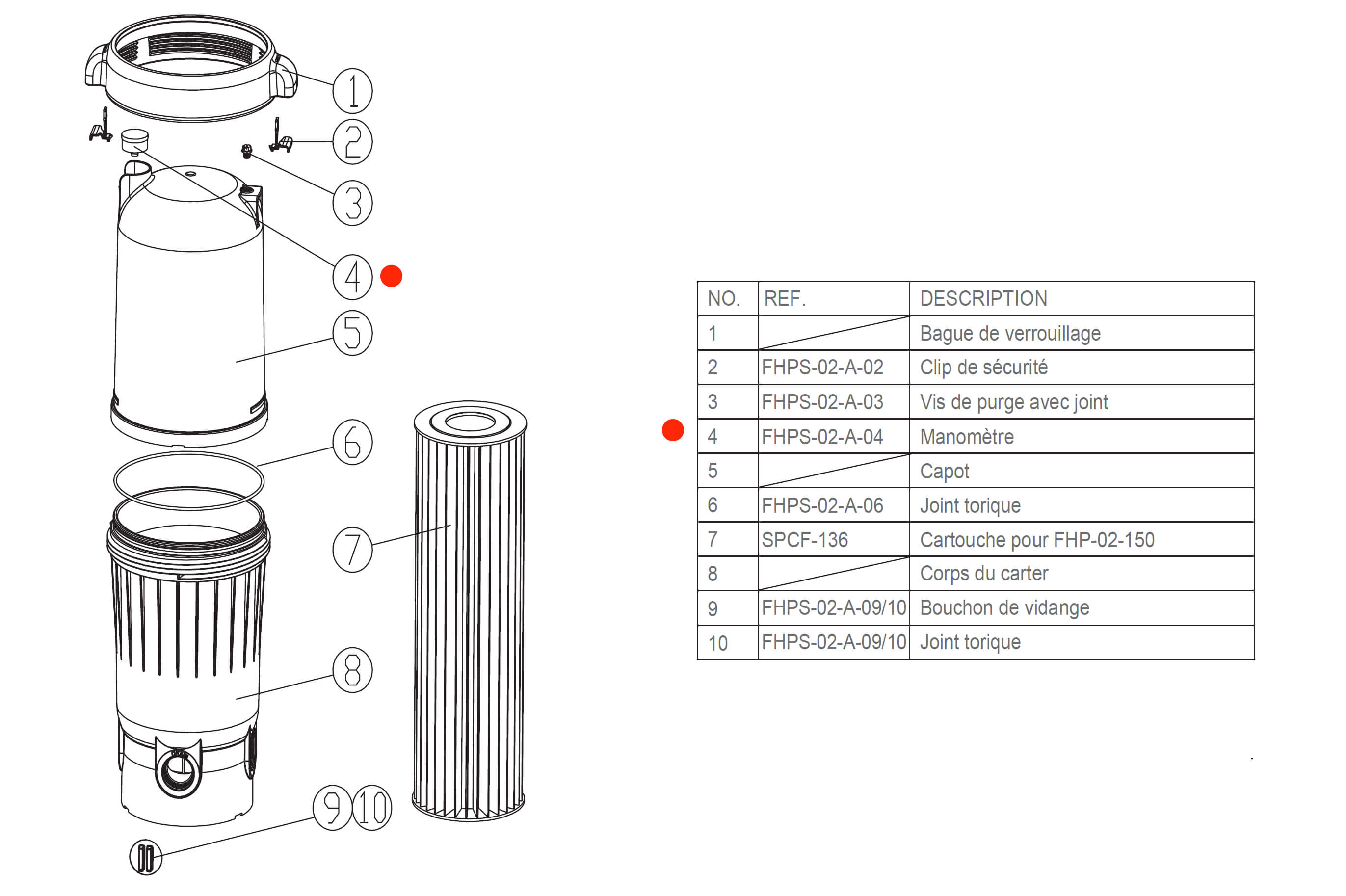 1
2
3
4
5
6
7
8
9 10

| NO. | REF. | DESCRIPTION |
|---|---|---|
| 1 | | Bague de verrouillage |
| 2 | FHPS-02-A-02 | Clip de sécurité |
| 3 | FHPS-02-A-03 | Vis de purge avec joint |
| 4 | FHPS-02-A-04 | Manomètre |
| 5 | | Capot |
| 6 | FHPS-02-A-06 | Joint torique |
| 7 | SPCF-136 | Cartouche pour FHP-02-150 |
| 8 | | Corps du carter |
| 9 | FHPS-02-A-09/10 | Bouchon de vidange |
| 10 | FHPS-02-A-09/10 | Joint torique |