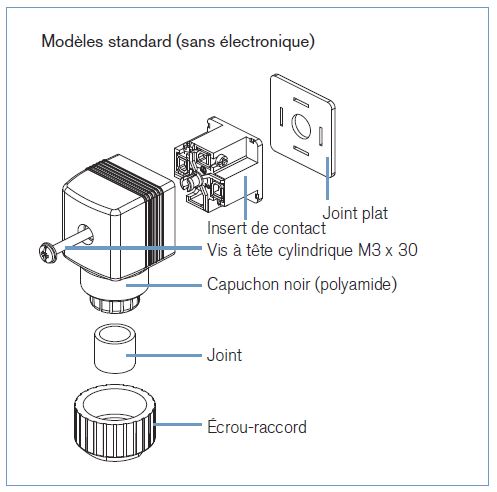 Modèles standard (sans électronique)

Joint plat

Insert de contact

Vis à tête cylindrique M3 x 30

Capuchon noir (polyamide)

Joint

Écrou-raccord