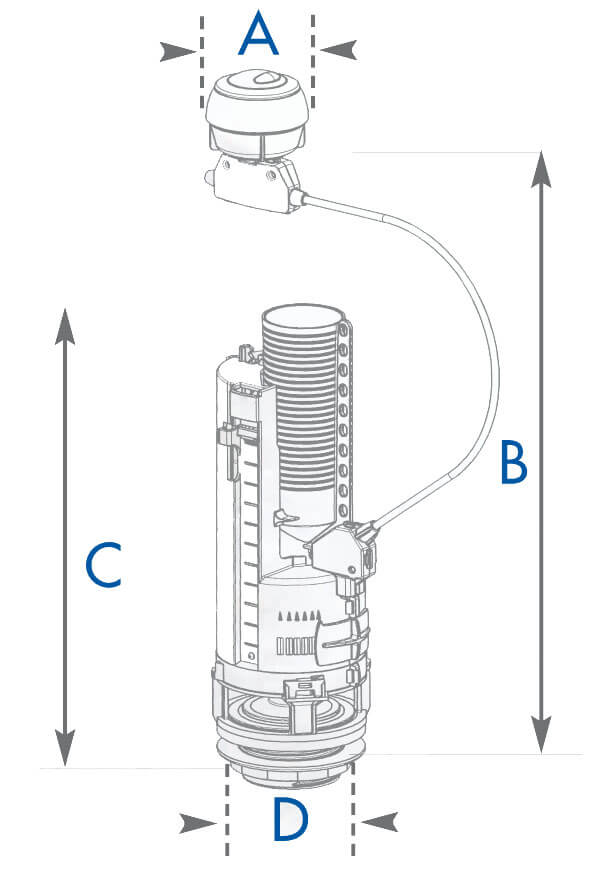 A

B

C

D